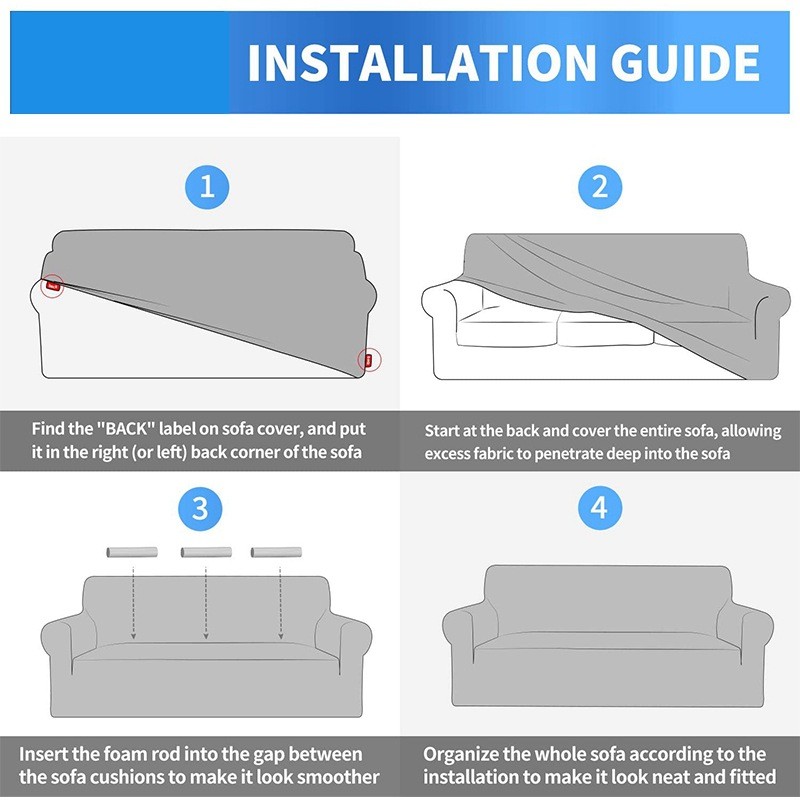 INSTALLATION GUIDE

1

Find the "BACK" label on sofa cover, and put it in the right (or left) back corner of the sofa

2

Start at the back and cover the entire sofa, allowing excess fabric to penetrate deep into the sofa

3

Insert the foam rod into the gap between the sofa cushions to make it look smoother

4

Organize the whole sofa according to the installation to make it look neat and fitted